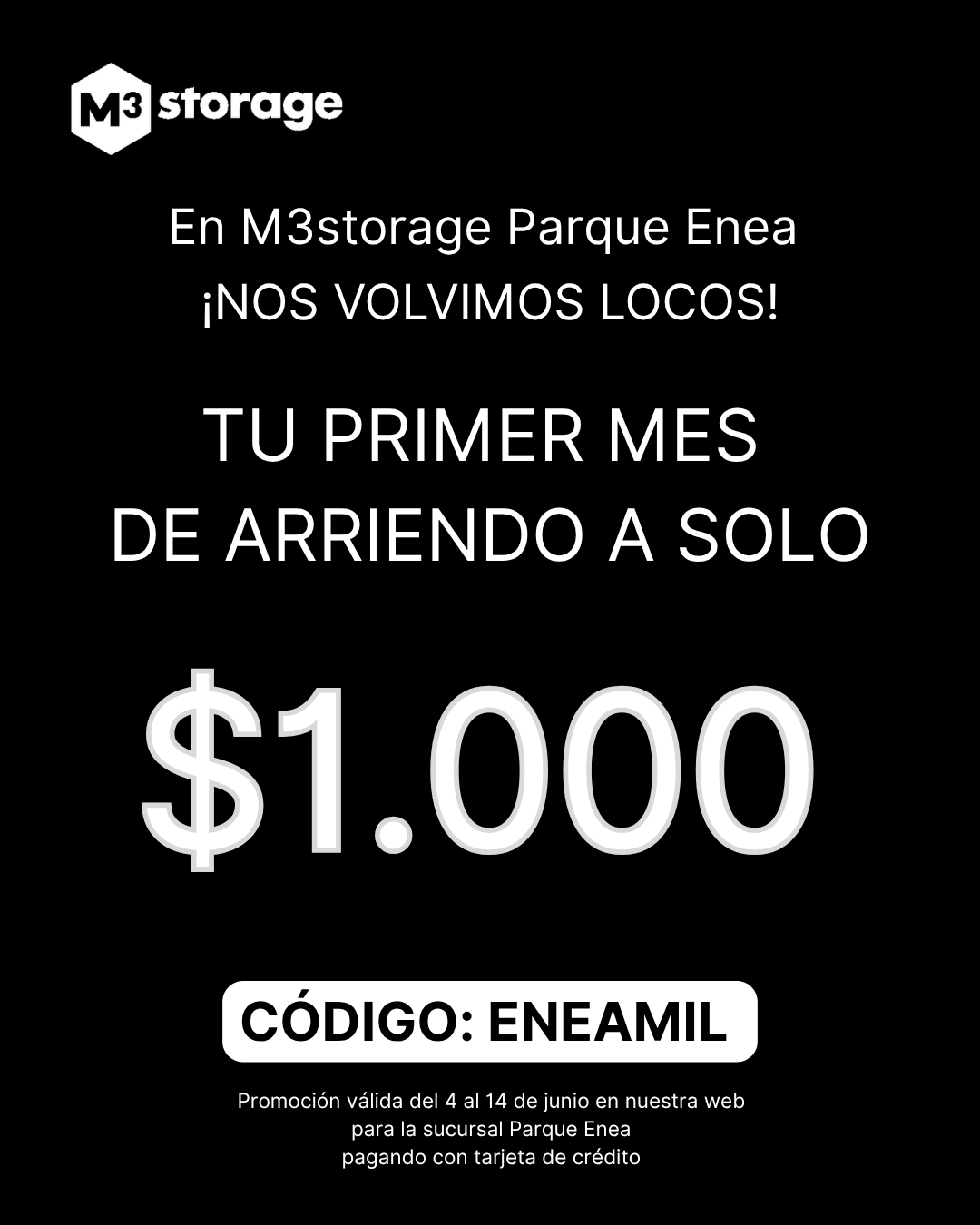 M3 storage

En M3storage Parque Enea
¡NOS VOLVIMOS LOCOS!

TU PRIMER MES
DE ARRIENDO A SOLO

$1.000

CÓDIGO: ENEAMIL

Promoción válida del 4 al 14 de junio en nuestra web para la sucursal Parque Enea pagando con tarjeta de crédito